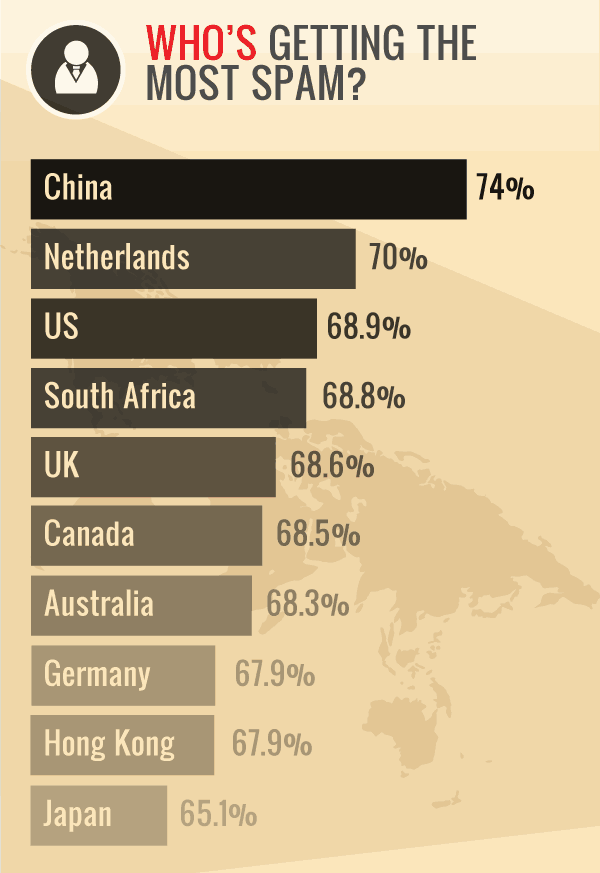 WHO'S GETTING THE MOST SPAM?

China 74%
Netherlands 70%
US 68.9%
South Africa 68.8%
UK 68.6%
Canada 68.5%
Australia 68.3%
Germany 67.9%
Hong Kong 67.9%
Japan 65.1%